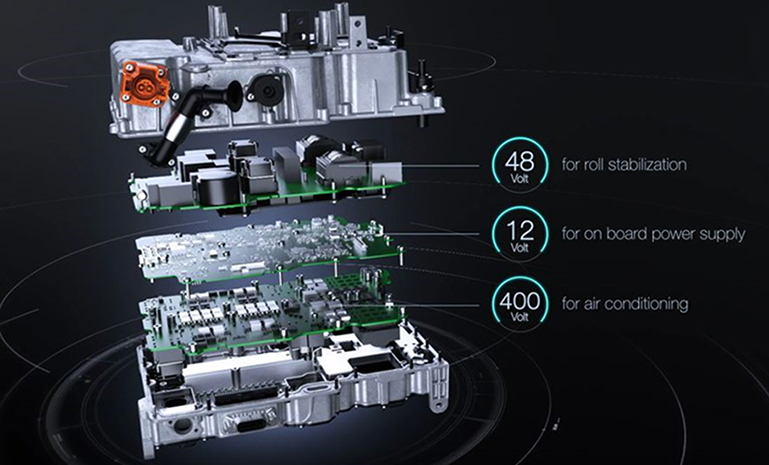 48
Volt
for roll stabilization

12
Volt
for on board power supply

400
Volt
for air conditioning